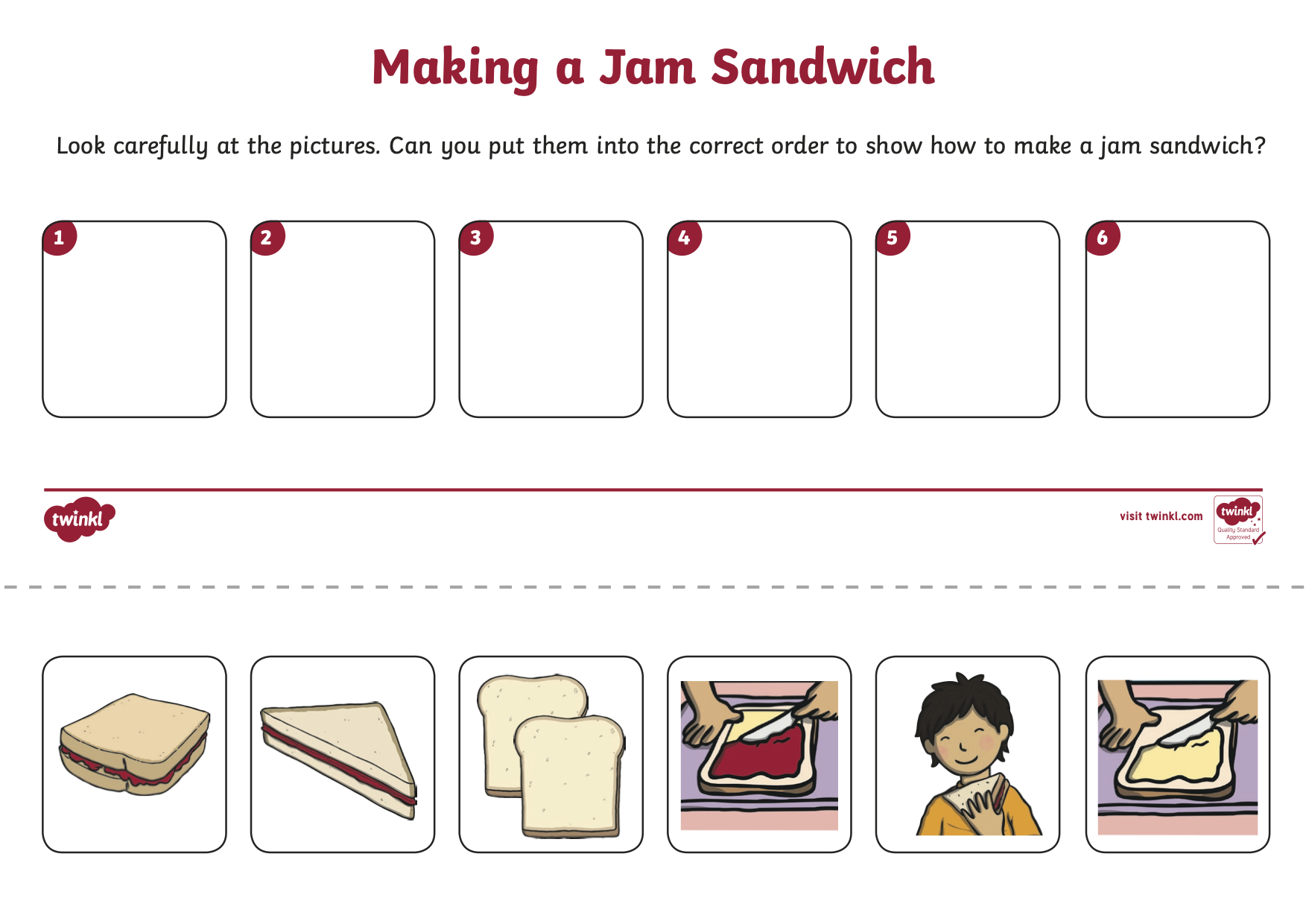 Making a Jam Sandwich

Look carefully at the pictures. Can you put them into the correct order to show how to make a jam sandwich?

1

2

3

4

5

6

twinkl

visit twinkl.com

twinkl
Quality Standard
Approved