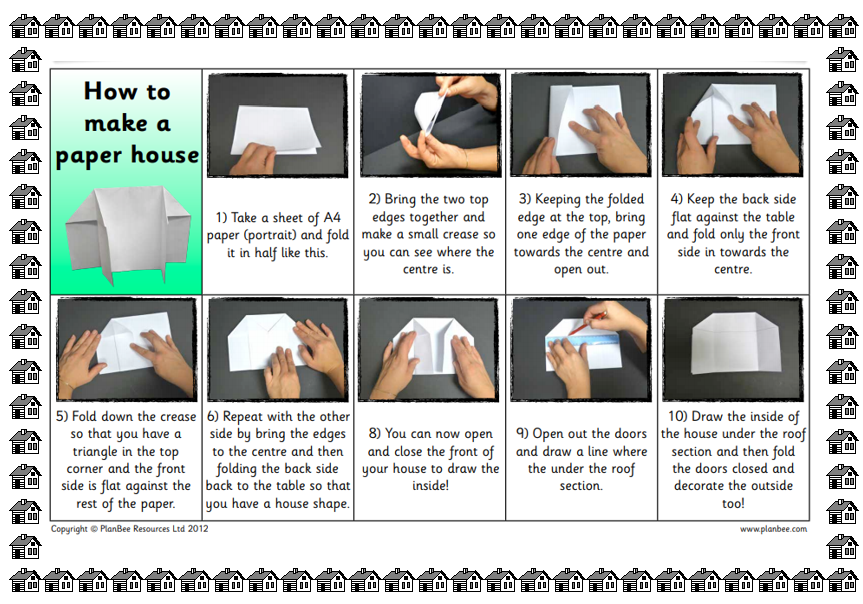 How to make a paper house

1) Take a sheet of A4 paper (portrait) and fold it in half like this.

2) Bring the two top edges together and make a small crease so you can see where the centre is.

3) Keeping the folded edge at the top, bring one edge of the paper towards the centre and open out.

4) Keep the back side flat against the table and fold only the front side in towards the centre.

5) Fold down the crease so that you have a triangle in the top corner and the front side is flat against the rest of the paper.

6) Repeat with the other side by bring the edges to the centre and then folding the back side back to the table so that you have a house shape.

8) You can now open and close the front of your house to draw the inside!

9) Open out the doors and draw a line where the under the roof section.

10) Draw the inside of the house under the roof section and then fold the doors closed and decorate the outside too!

Copyright © PlanBee Resources Ltd 2012

www.planbee.com