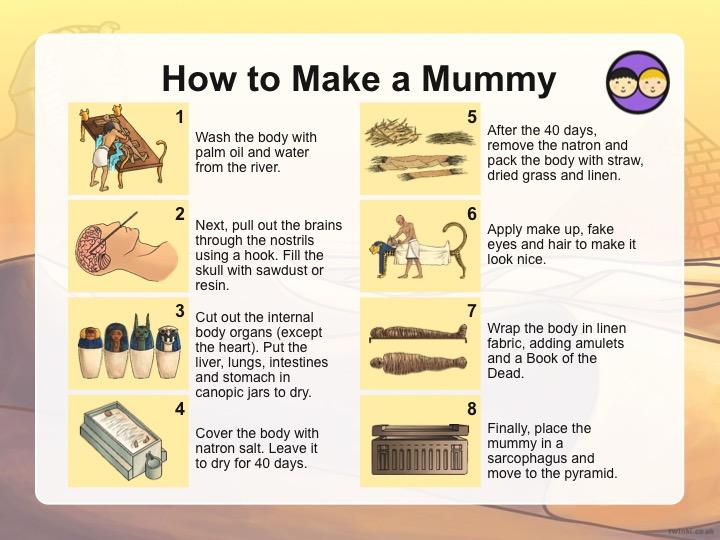 How to Make a Mummy

1
Wash the body with palm oil and water from the river.

2
Next, pull out the brains through the nostrils using a hook. Fill the skull with sawdust or resin.

3
Cut out the internal body organs (except the heart). Put the liver, lungs, intestines and stomach in canopic jars to dry.

4
Cover the body with natron salt. Leave it to dry for 40 days.

5
After the 40 days, remove the natron and pack the body with straw, dried grass and linen.

6
Apply make up, fake eyes and hair to make it look nice.

7
Wrap the body in linen fabric, adding amulets and a Book of the Dead.

8
Finally, place the mummy in a sarcophagus and move to the pyramid.

twinkl.co.uk